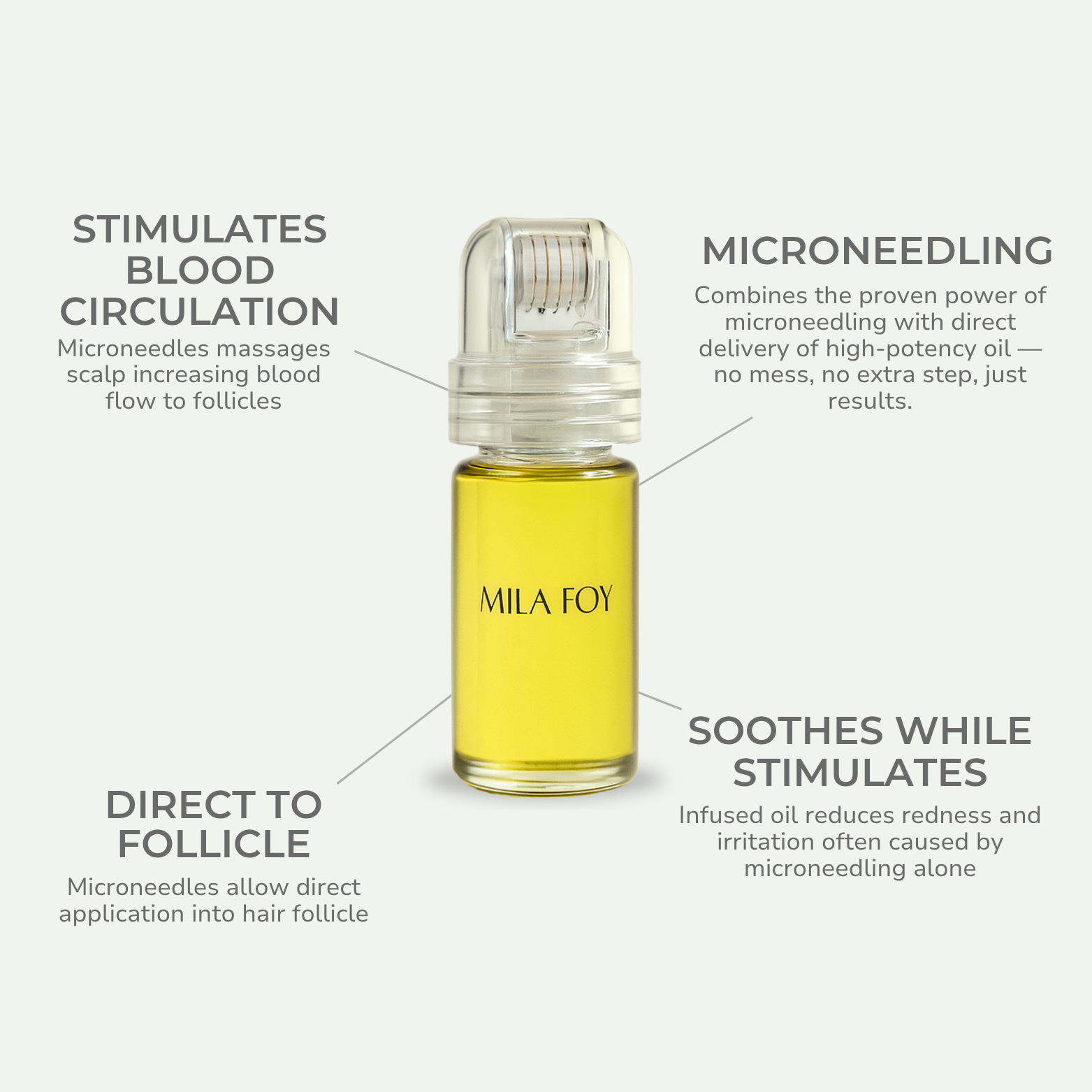 STIMULATES BLOOD CIRCULATION
Microneedles massages scalp increasing blood flow to follicles

MICRONEEDLING
Combines the proven power of microneedling with direct delivery of high-potency oil — no mess, no extra step, just results.

MILA FOY

DIRECT TO FOLLICLE
Microneedles allow direct application into hair follicle

SOOTHES WHILE STIMULATES
Infused oil reduces redness and irritation often caused by microneedling alone