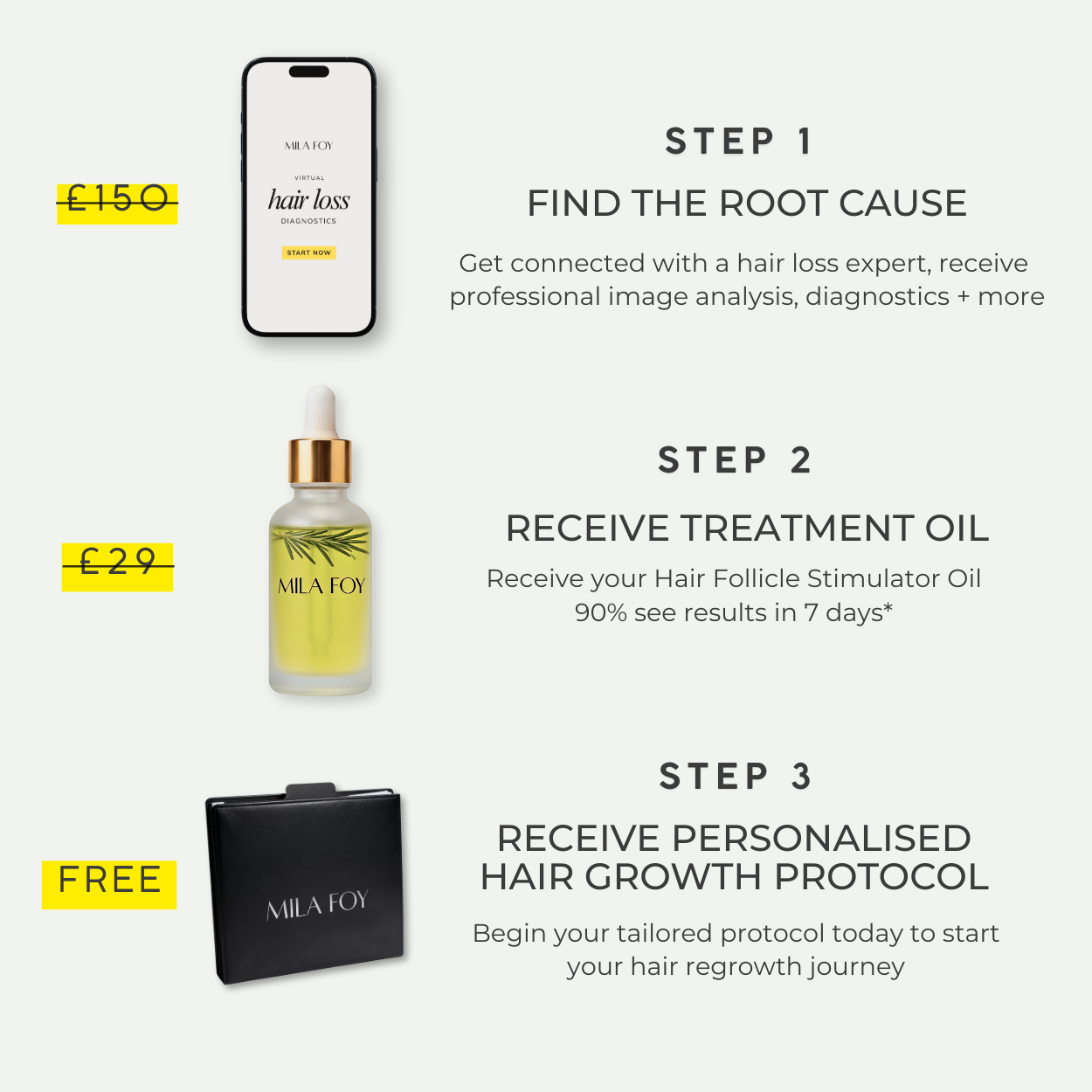 £150

MILA FOY

VIRTUAL

hair loss

DIAGNOSTICS

START NOW

STEP 1

FIND THE ROOT CAUSE

Get connected with a hair loss expert, receive professional image analysis, diagnostics + more

£29

MILA FOY

STEP 2

RECEIVE TREATMENT OIL

Receive your Hair Follicle Stimulator Oil
90% see results in 7 days*

FREE

MILA FOY

STEP 3

RECEIVE PERSONALISED HAIR GROWTH PROTOCOL

Begin your tailored protocol today to start your hair regrowth journey