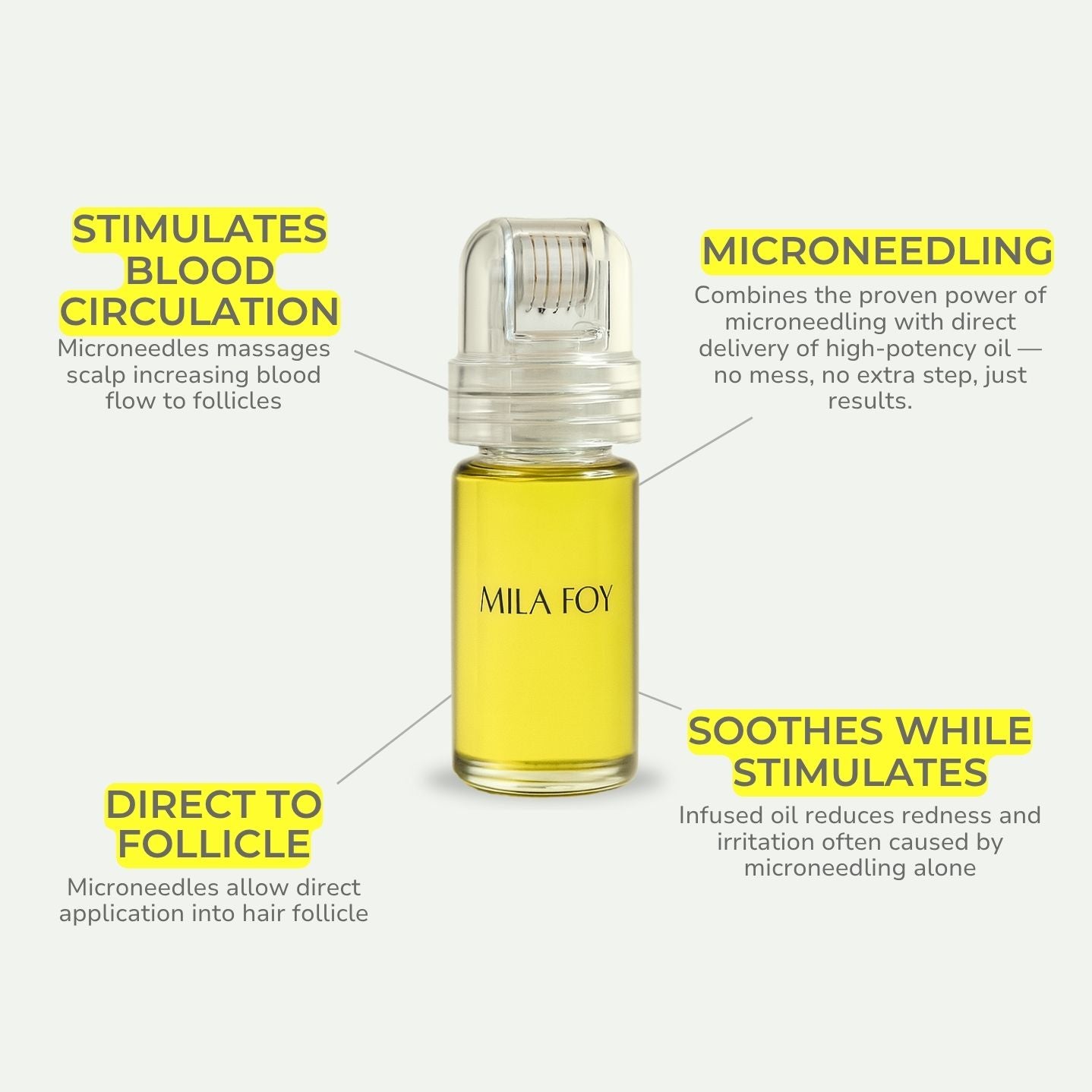 STIMULATES BLOOD CIRCULATION
Microneedles massages scalp increasing blood flow to follicles

MICRONEEDLING
Combines the proven power of microneedling with direct delivery of high-potency oil — no mess, no extra step, just results.

MILA FOY

DIRECT TO FOLLICLE
Microneedles allow direct application into hair follicle

SOOTHES WHILE STIMULATES
Infused oil reduces redness and irritation often caused by microneedling alone